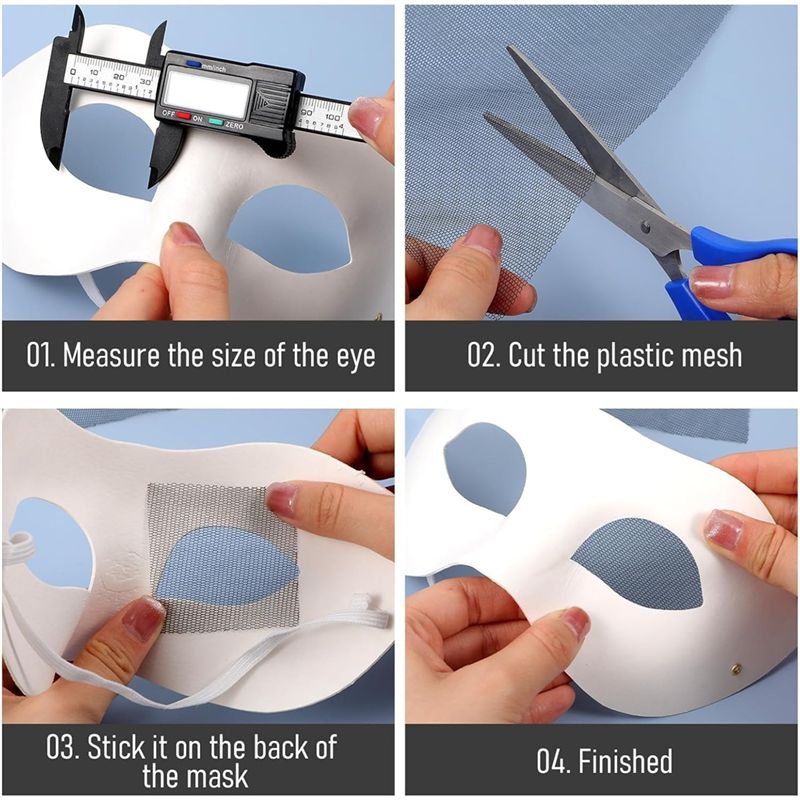 0 10 20 30
mm/inch
OFF ON ZERO
90 100

01. Measure the size of the eye

02. Cut the plastic mesh

03. Stick it on the back of the mask

04. Finished